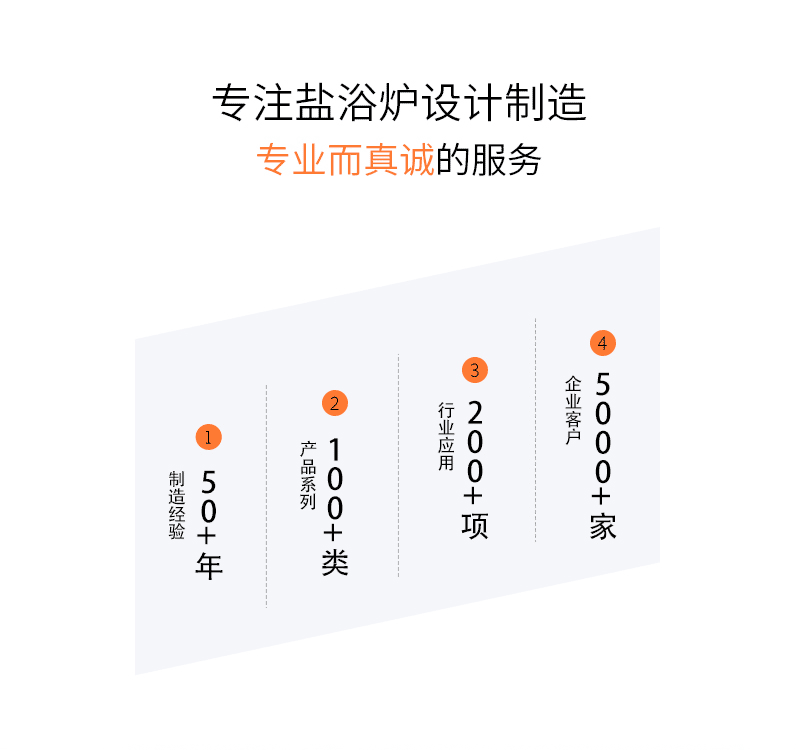 专注盐浴炉设计制造
专业而真诚的服务

1
制造经验
50+年

2
产品系列
100+类

3
行业应用
200+项

4
企业客户
5000+家